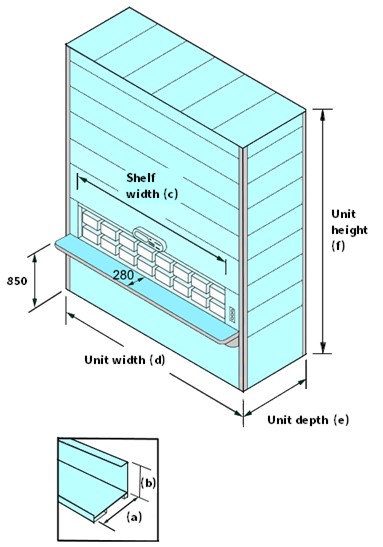 Shelf width (c)

Unit height (f)

850

280

Unit width (d)

Unit depth (e)

(b)

(a)