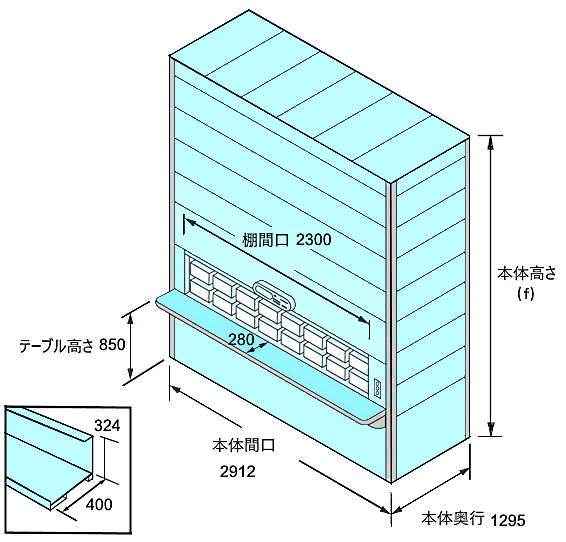 棚間口 2300

本体高さ
(f)

テーブル高さ 850

280

324

400

本体間口
2912

本体奥行 1295