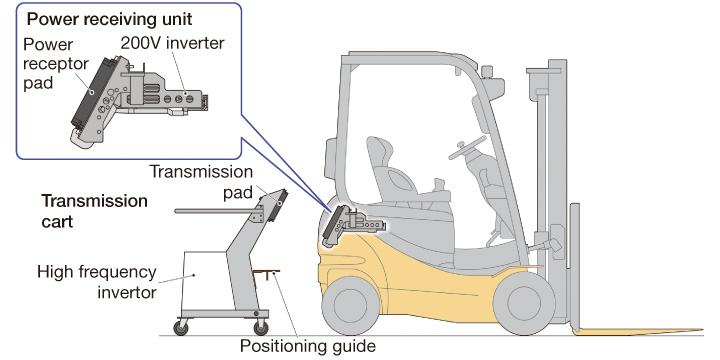 Power receiving unit

Power receptor pad

200V inverter

Transmission pad

Transmission cart

High frequency invertor

Positioning guide